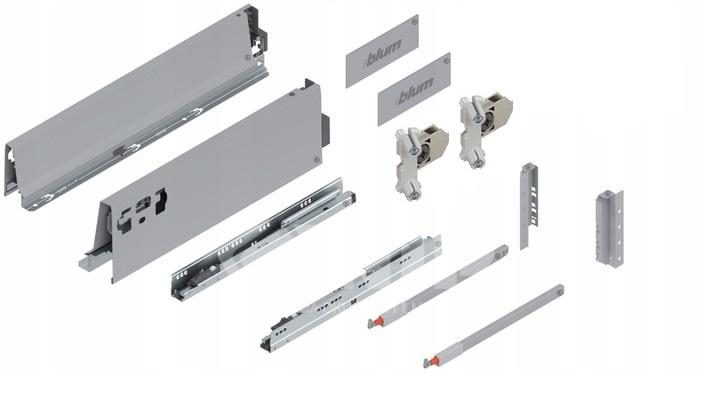 blum

blum